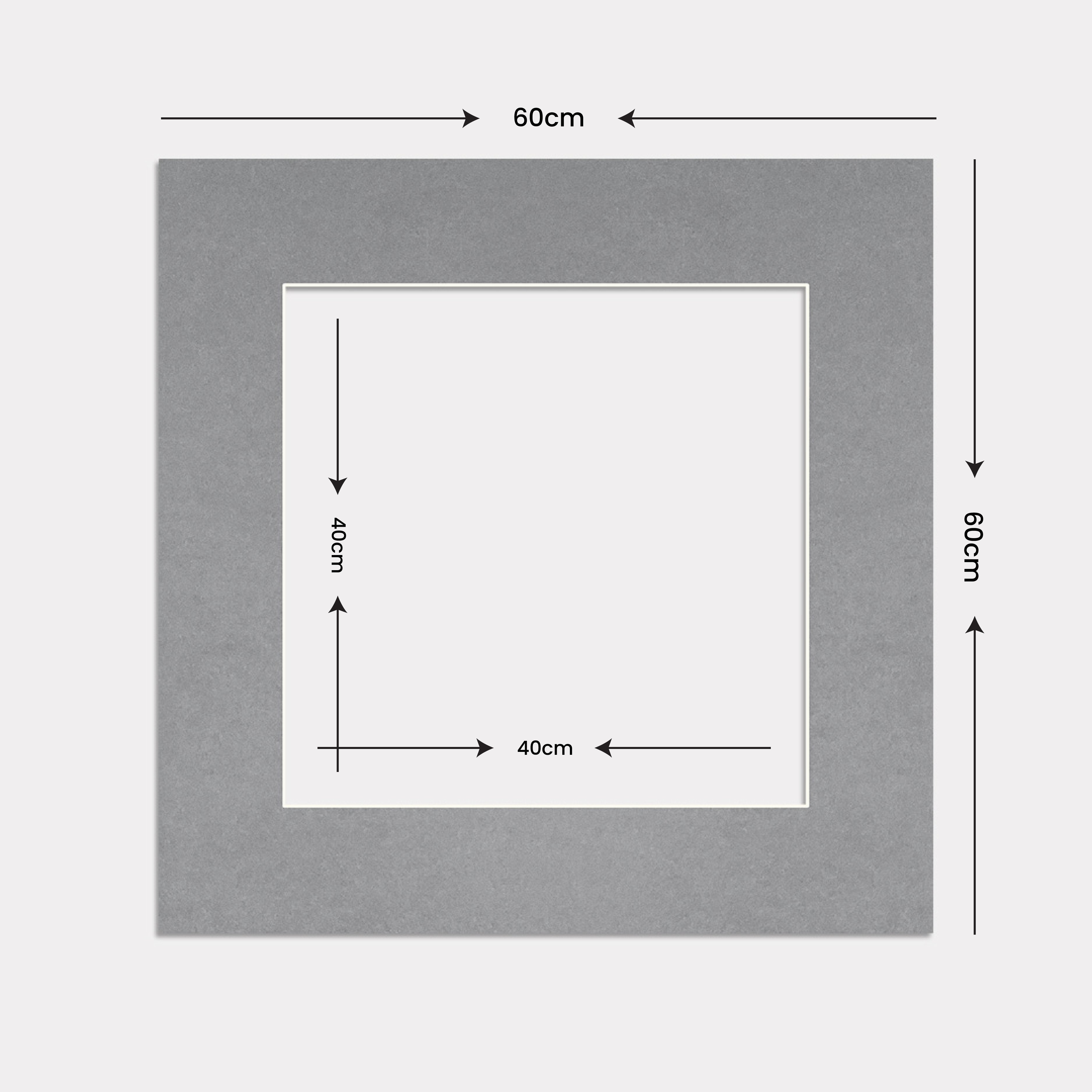 60cm

60cm

40cm

40cm